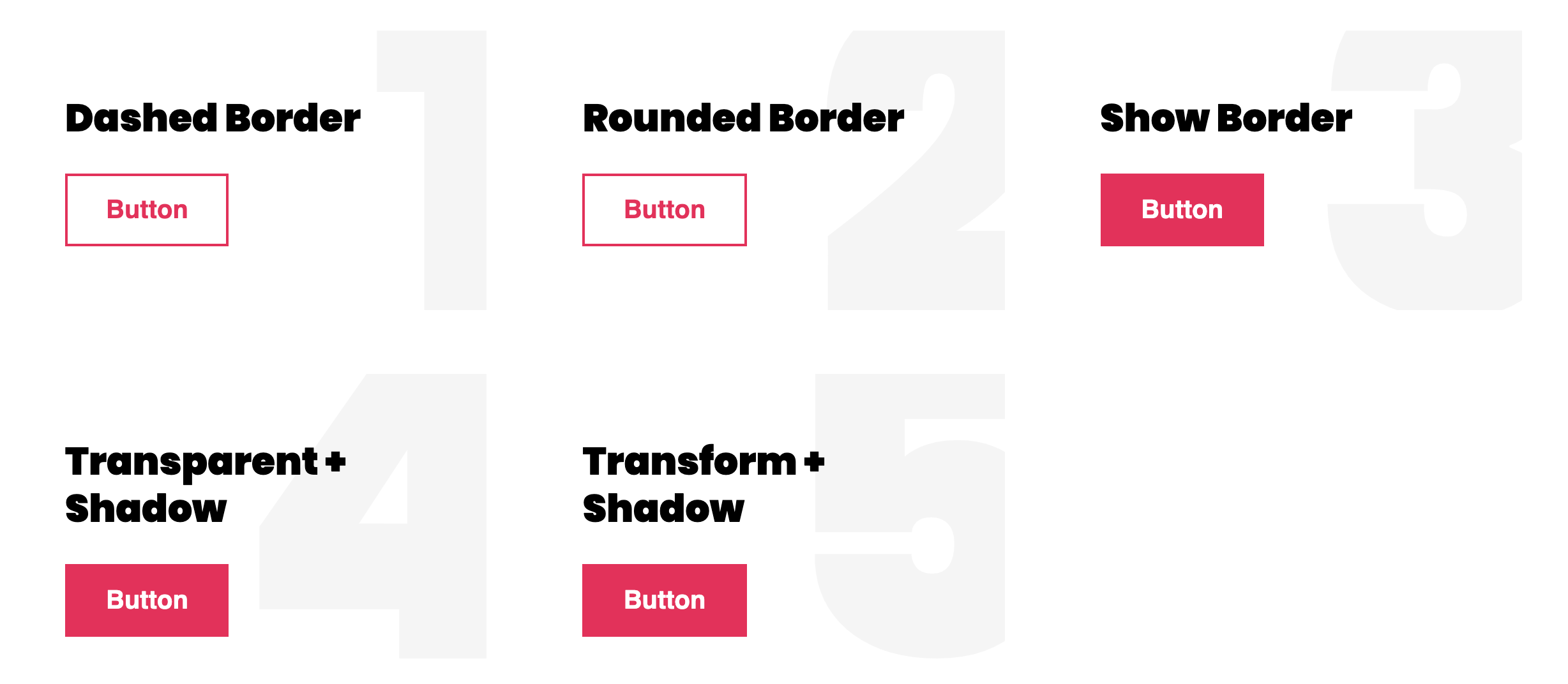 1

Dashed Border

Button

2

Rounded Border

Button

3

Show Border

Button

4

Transparent + Shadow

Button

5

Transform + Shadow

Button